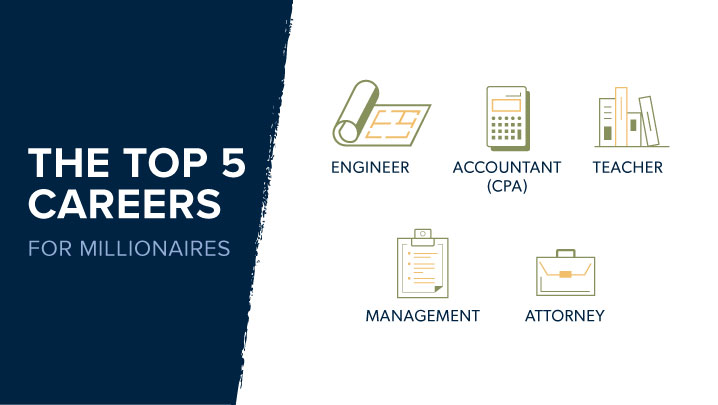 THE TOP 5 CAREERS

FOR MILLIONAIRES

ENGINEER

ACCOUNTANT (CPA)

TEACHER

MANAGEMENT

ATTORNEY