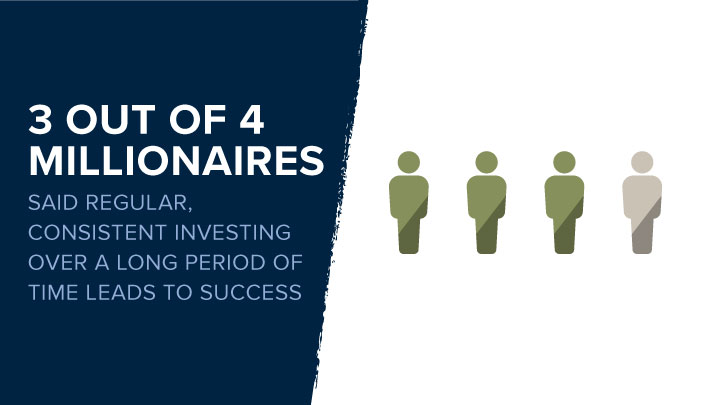 3 OUT OF 4 MILLIONAIRES

SAID REGULAR, CONSISTENT INVESTING OVER A LONG PERIOD OF TIME LEADS TO SUCCESS